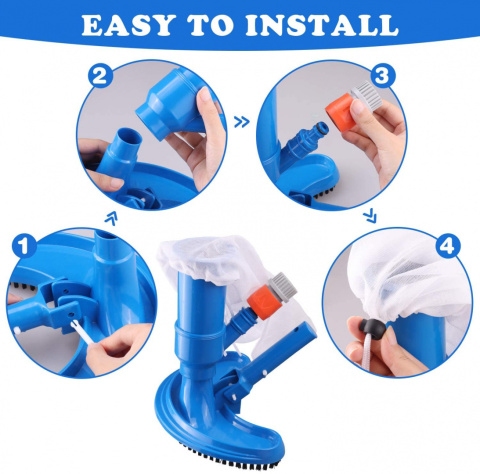 EASY TO INSTALL

2

3

1

4