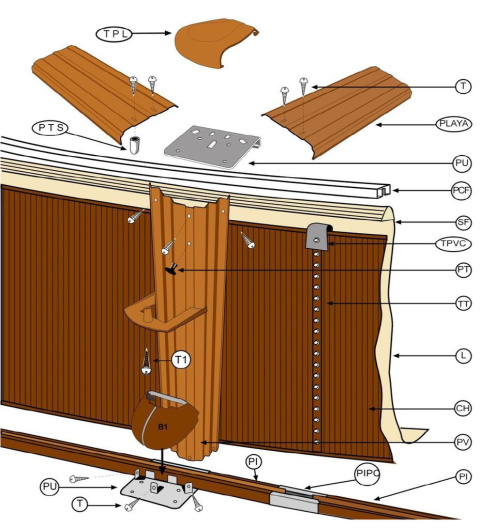 T P L
T
PLAYA
P T S
PU
PCF
SF
TPVC
PT
TT
T1
L
CH
B1
PV
PI
PIPC
PI
PU
T