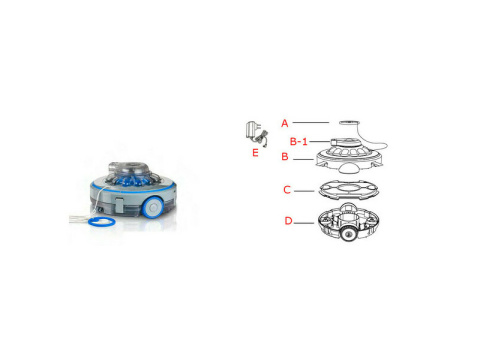 A
B-1
E
B
C
D