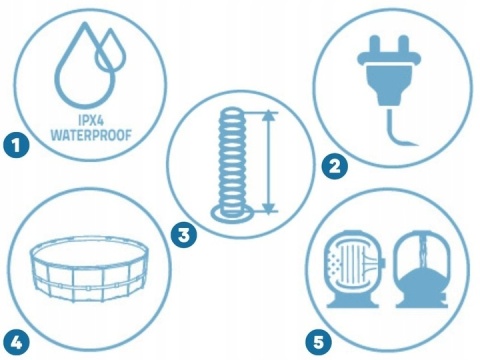 IPX4
WATERPROOF

1

2

3

4

5