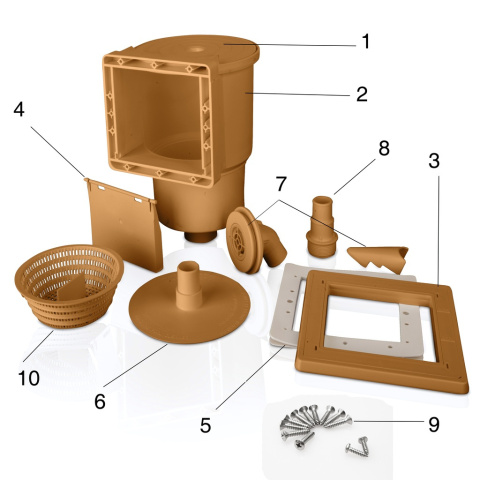 1
2
4
8
3
7
10
6
5
9