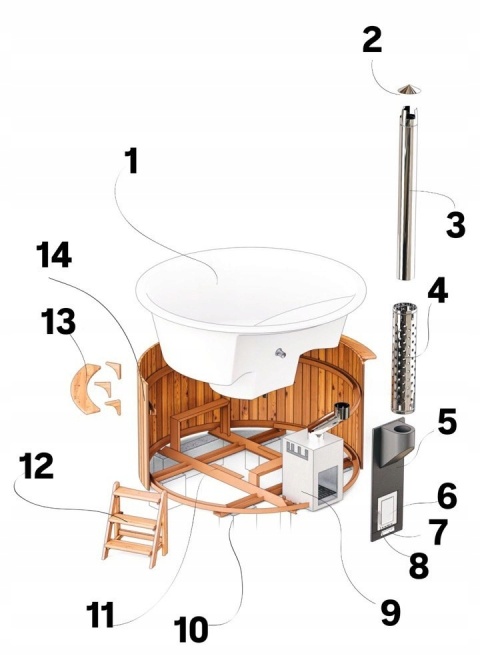 2
1
3
14
4
13
5
12
6
7
8
11
10
9