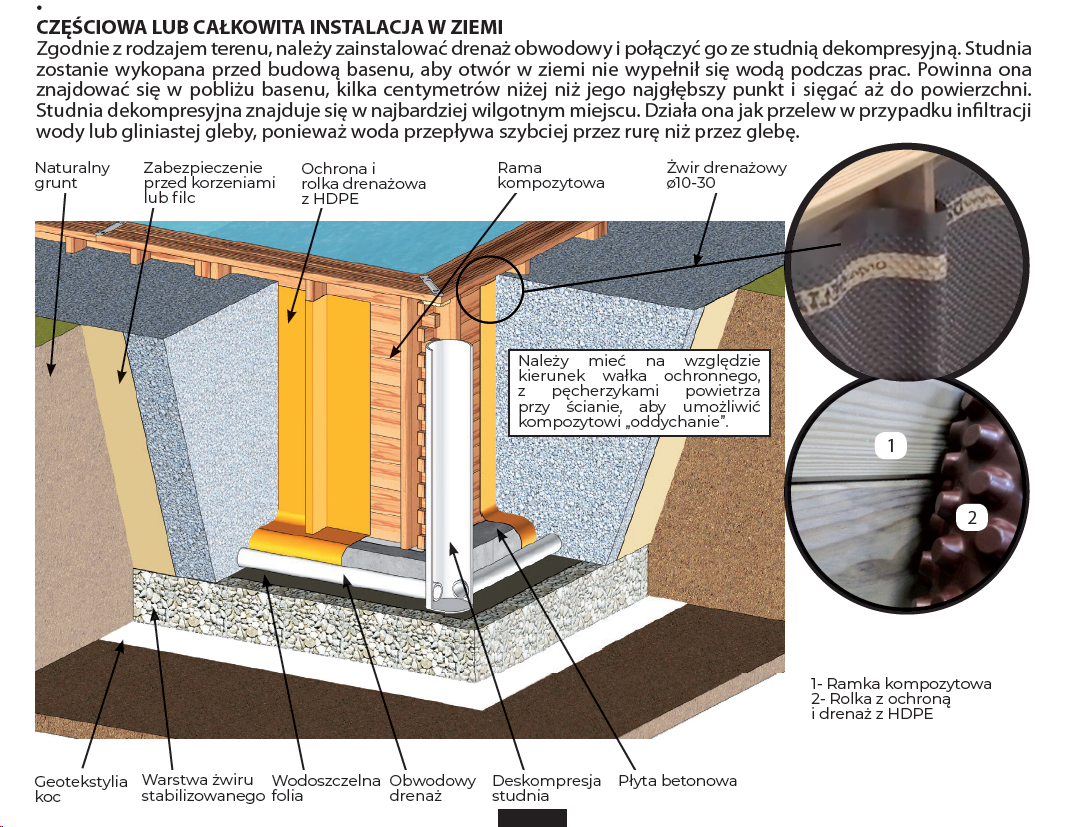 •
CZĘŚCIOWA LUB CAŁKOWITA INSTALACJA W ZIEMI
Zgodnie z rodzajem terenu, należy zainstalować drenaż obwodowy i połączyć go ze studnią dekompresyjną. Studnia zostanie wykopana przed budową basenu, aby otwór w ziemi nie wypełnił się wodą podczas prac. Powinna ona znajdować się w pobliżu basenu, kilka centymetrów niżej niż jego najgłębszy punkt i sięgać aż do powierzchni. Studnia dekompresyjna znajduje się w najbardziej wilgotnym miejscu. Działa ona jak przelew w przypadku infiltracji wody lub gliniastej gleby, ponieważ woda przepływa szybciej przez rurę niż przez glebę.

Naturalny grunt

Zabezpieczenie przed korzeniami lub filc

Ochrona i rolka drenażowa z HDPE

Rama kompozytowa

Żwir drenażowy ø10-30

Należy mieć na względzie kierunek wałka ochronnego, z pęcherzykami powietrza przy ścianie, aby umożliwić kompozytowi „oddychanie".

1

2

1- Ramka kompozytowa
2- Rolka z ochroną i drenaż z HDPE

Geotekstylia koc

Warstwa żwiru stabilizowanego

Wodoszczelna folia

Obwodowy drenaż

Deskompresja studnia

Płyta betonowa