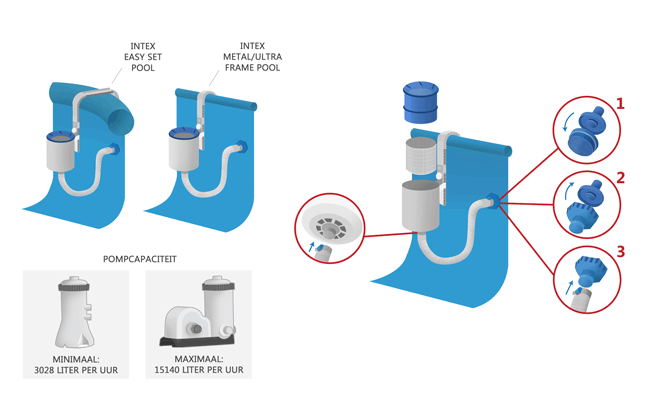 INTEX
EASY SET
POOL

INTEX
METAL/ULTRA
FRAME POOL

POMPCAPACITEIT

MINIMAAL:
3028 LITER PER UUR

MAXIMAAL:
15140 LITER PER UUR

1

2

3