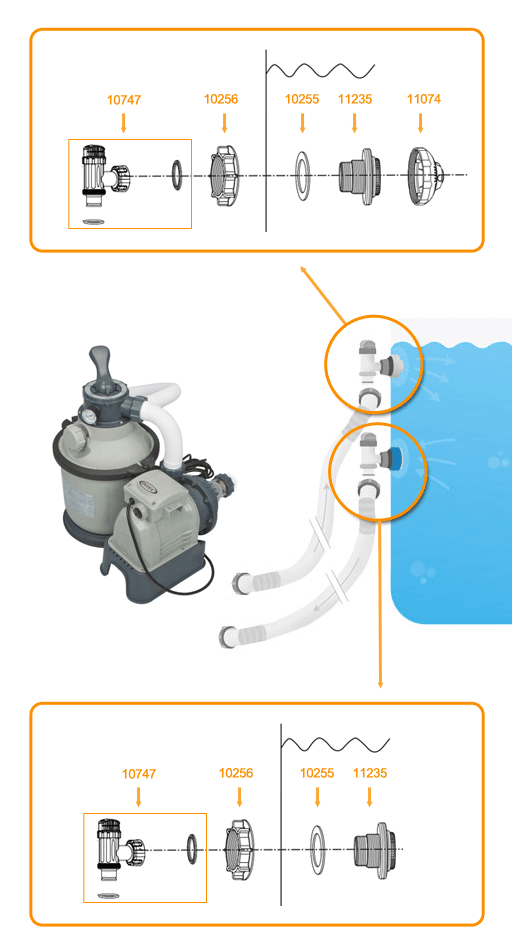 10747
10256
10255
11235
11074

INTEX

10747
10256
10255
11235